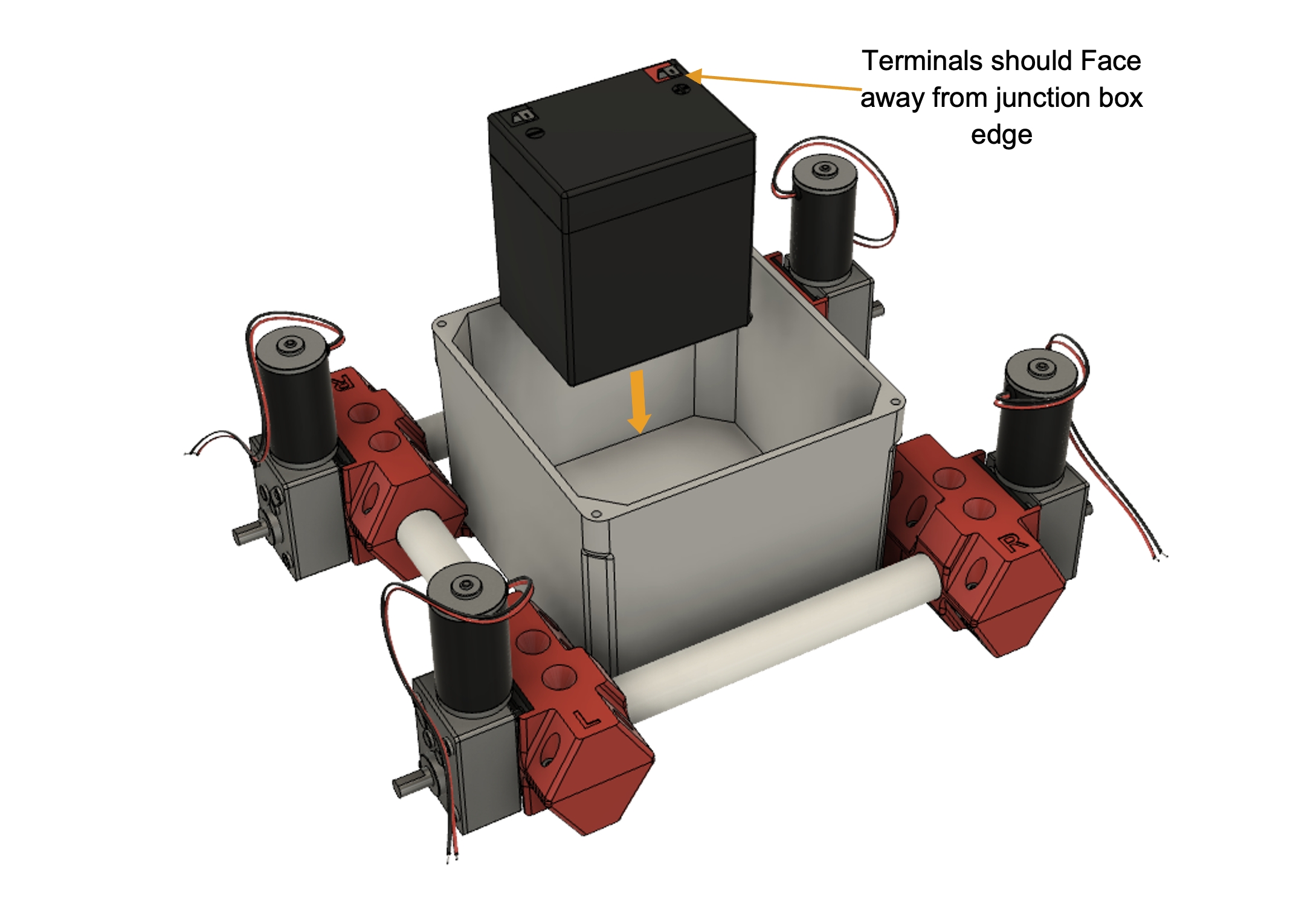 Terminals should Face away from junction box edge

R

R

L