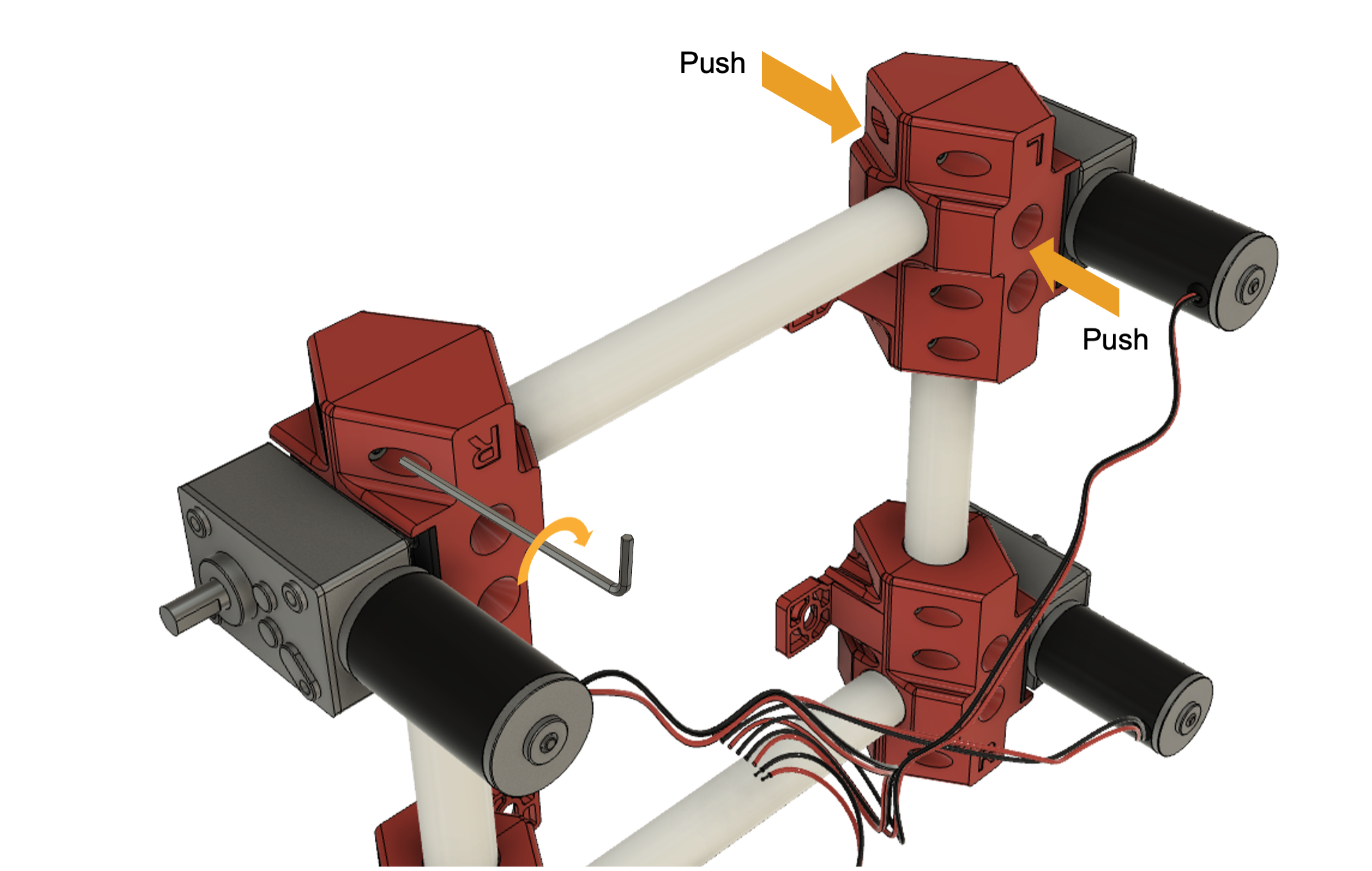 Push

L

Push

R