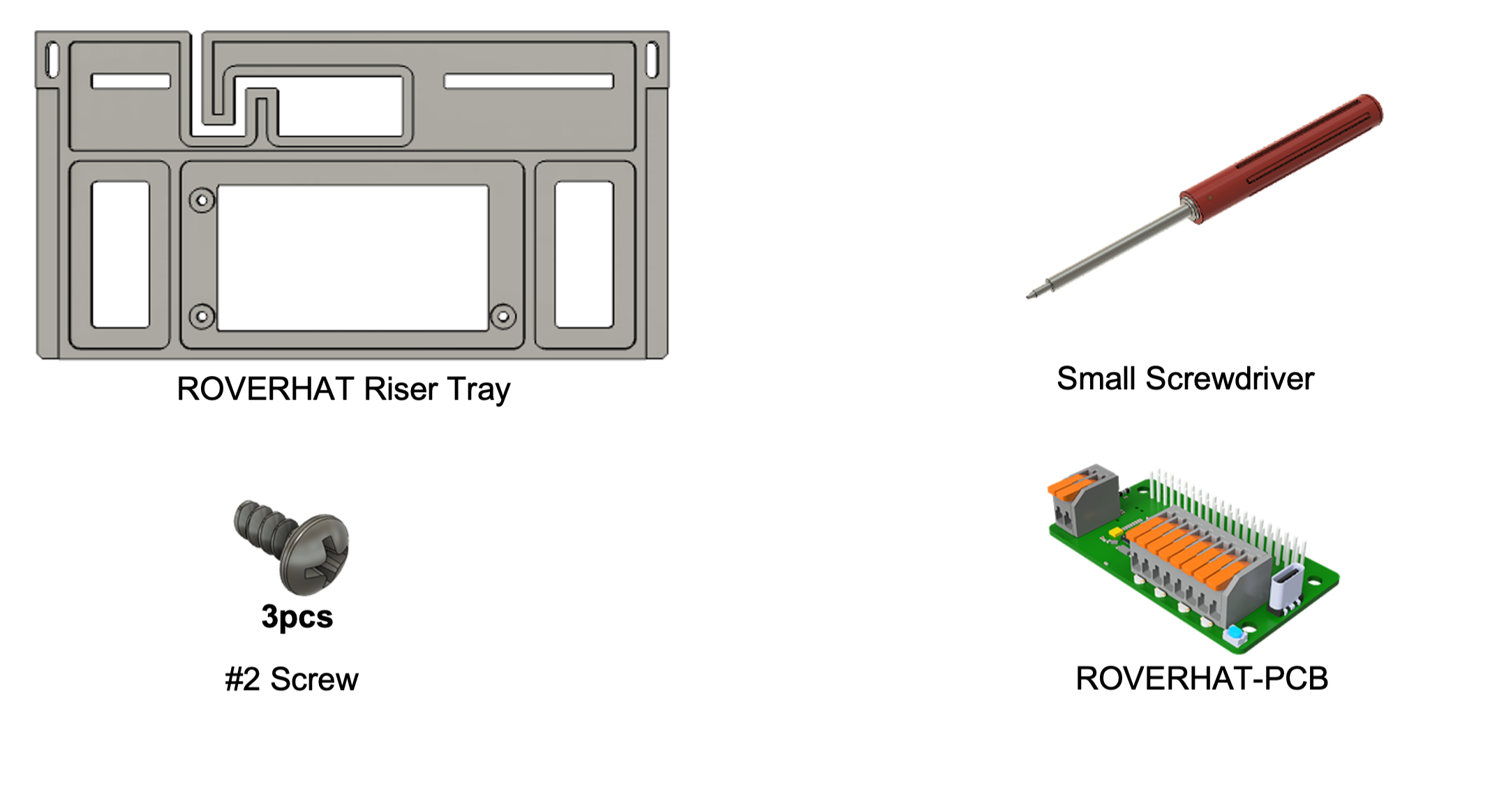 ROVERHAT Riser Tray

Small Screwdriver

3pcs

#2 Screw

ROVERHAT-PCB