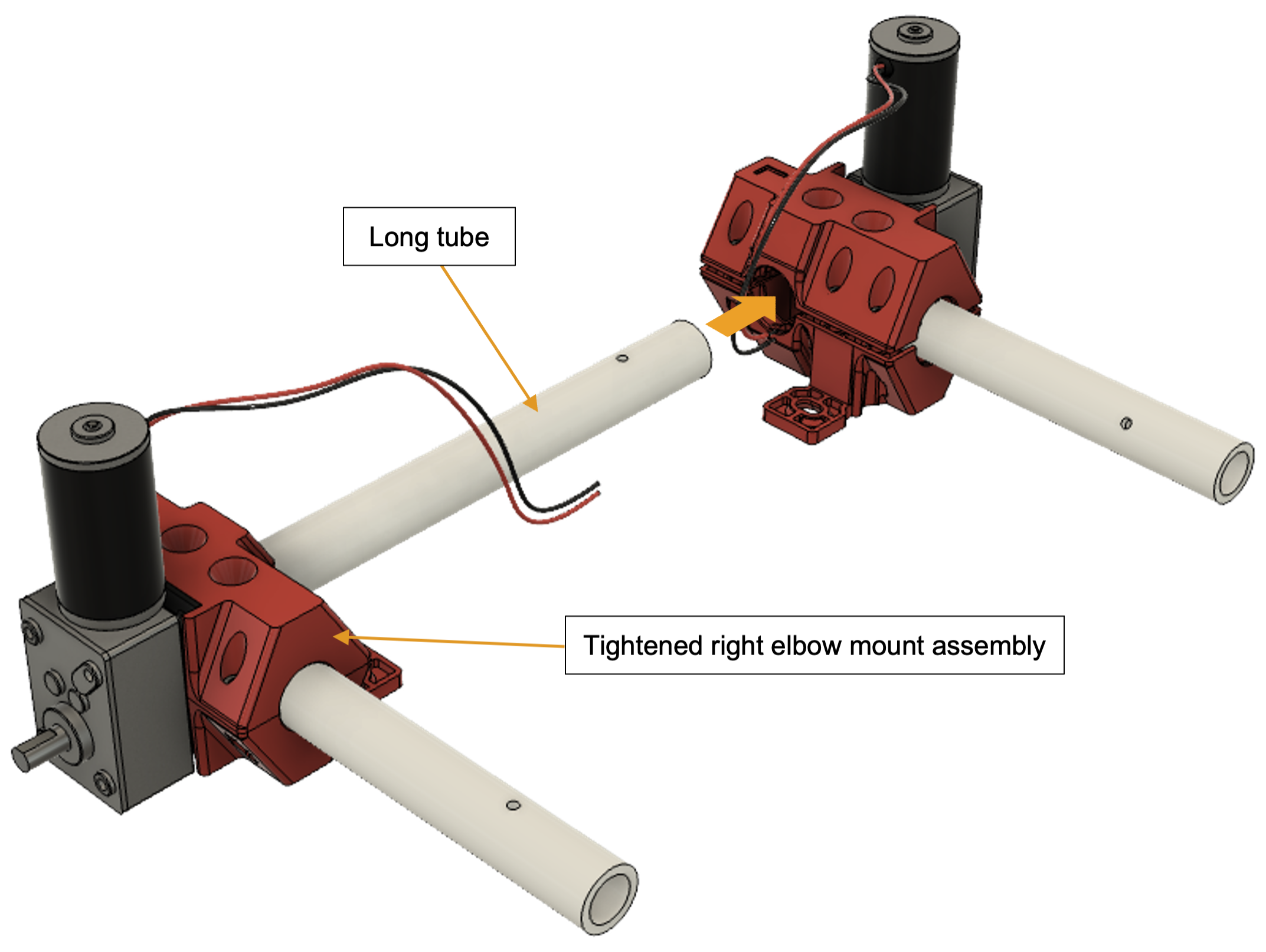 Long tube

Tightened right elbow mount assembly